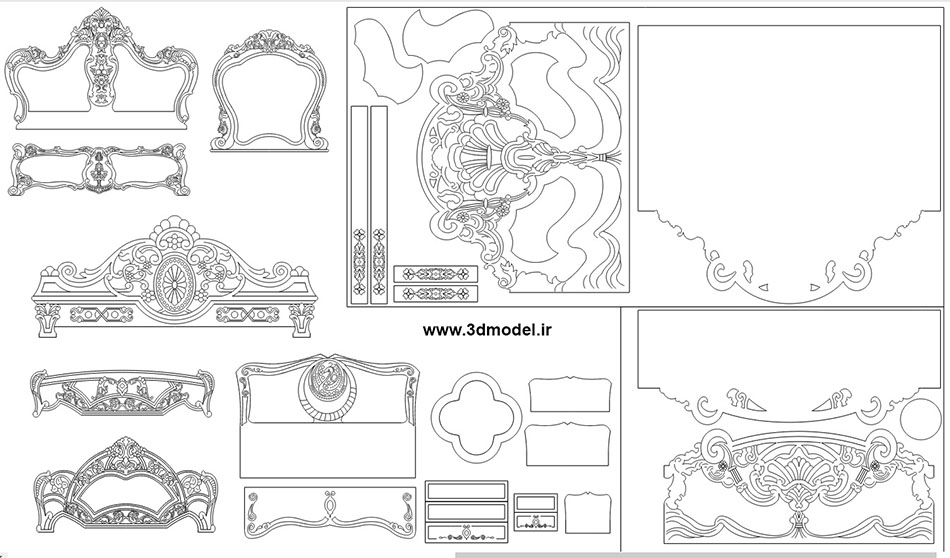 www.3dmodel.ir